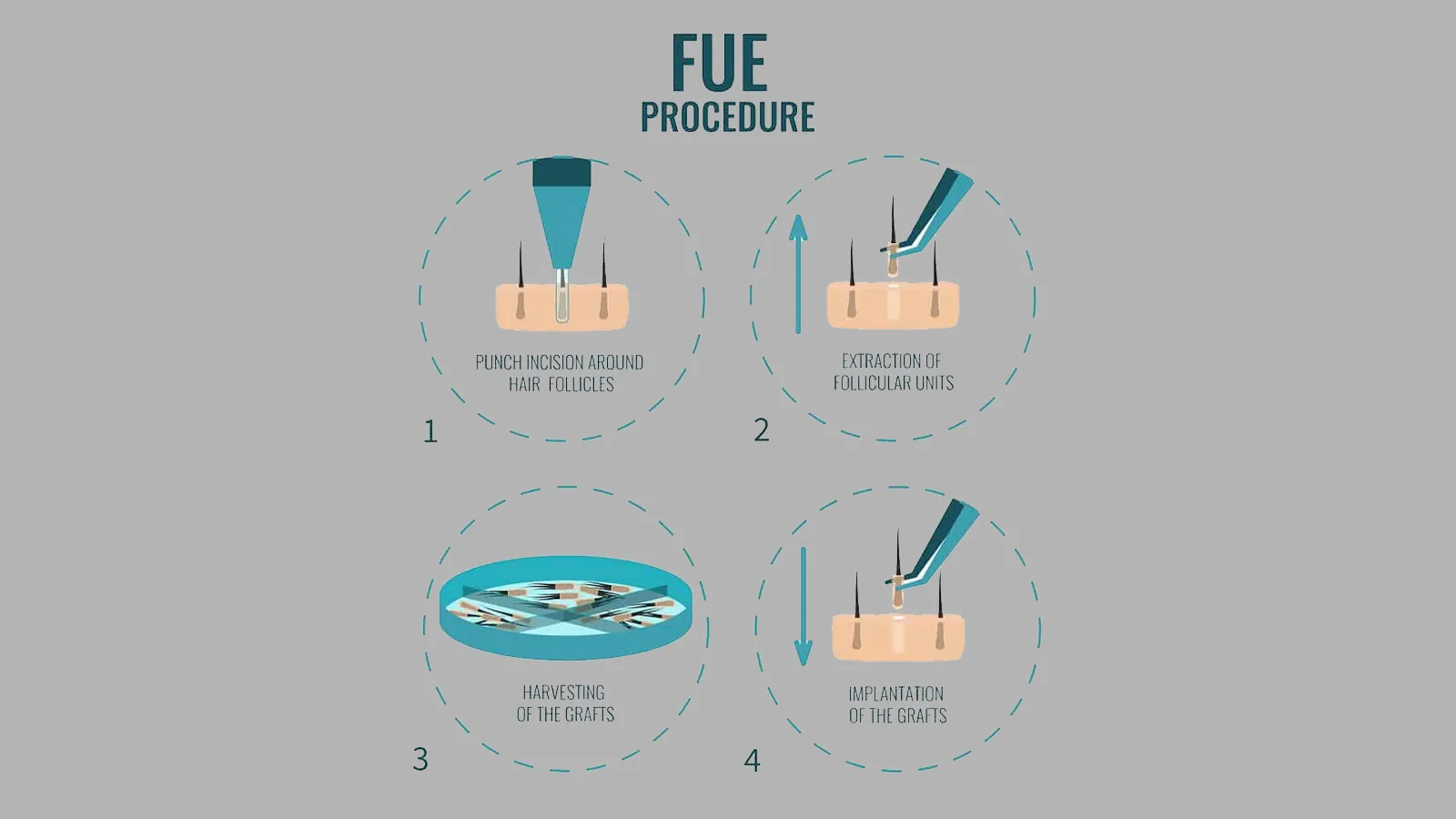 FUE
PROCEDURE

PUNCH INCISION AROUND HAIR FOLLICLES

1

EXTRACTION OF FOLLICULAR UNITS

2

HARVESTING OF THE GRAFTS

3

IMPLANTATION OF THE GRAFTS

4